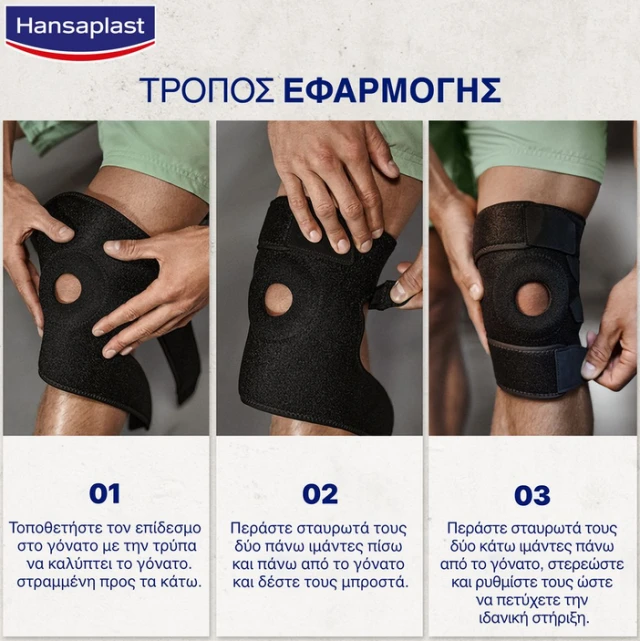 Hansaplast

ΤΡΟΠΟΣ ΕΦΑΡΜΟΓΗΣ

01

Τοποθετήστε τον επίδεσμο στο γόνατο με την τρύπα να καλύπτει το γόνατο. στραμμένη προς τα κάτω.

02

Περάστε σταυρωτά τους δύο πάνω ιμάντες πίσω και πάνω από το γόνατο και δέστε τους μπροστά.

03

Περάστε σταυρωτά τους δύο κάτω ιμάντες πάνω από το γόνατο, στερεώστε και ρυθμίστε τους ώστε να πετύχετε την ιδανική στήριξη.